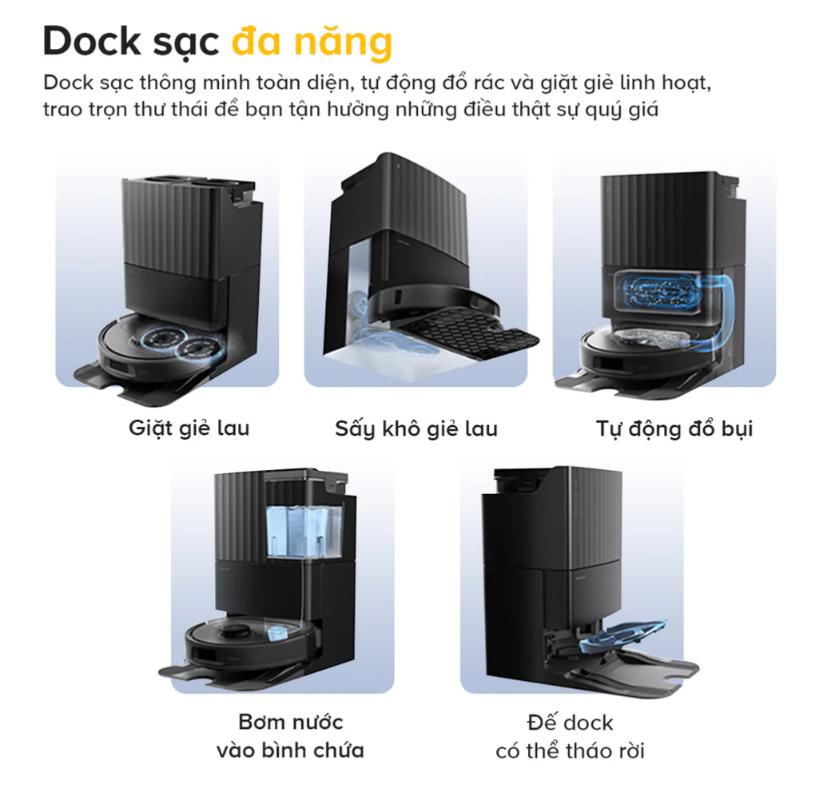 Dock sạc đa năng

Dock sạc thông minh toàn diện, tự động đổ rác và giặt giẻ linh hoạt, trao trọn thư thái để bạn tận hưởng những điều thật sự quý giá

Giặt giẻ lau

Sấy khô giẻ lau

Tự động đổ bụi

Bơm nước vào bình chứa

Đế dock có thể tháo rời