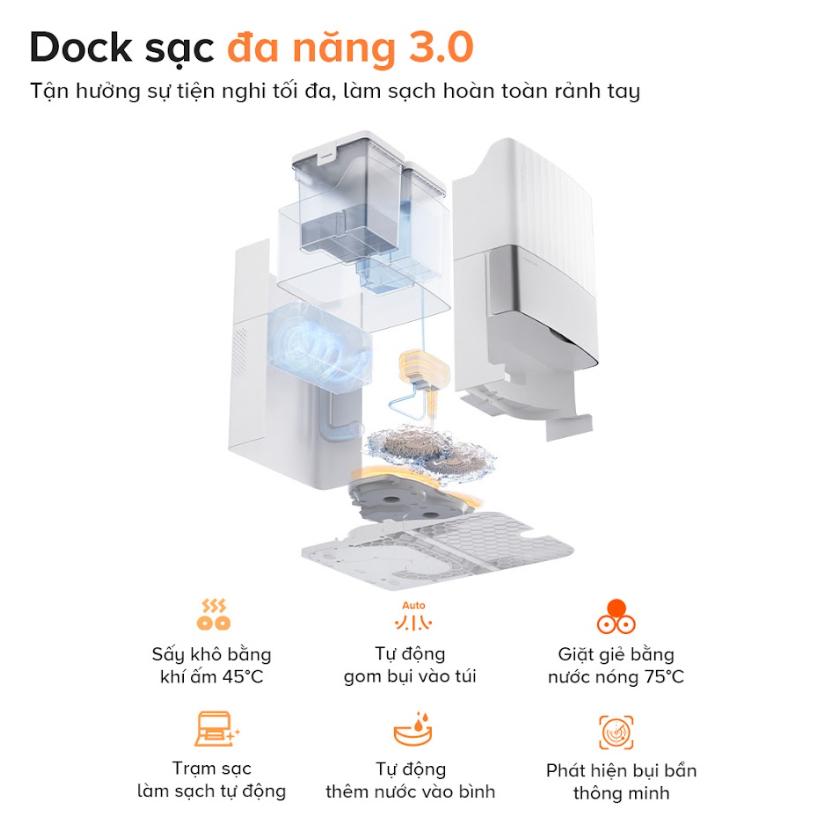 Dock sạc đa năng 3.0

Tận hưởng sự tiện nghi tối đa, làm sạch hoàn toàn rảnh tay

Sấy khô bằng khí ấm 45°C

Auto

Tự động gom bụi vào túi

Giặt giẻ bằng nước nóng 75°C

Trạm sạc làm sạch tự động

Tự động thêm nước vào bình

Phát hiện bụi bẩn thông minh