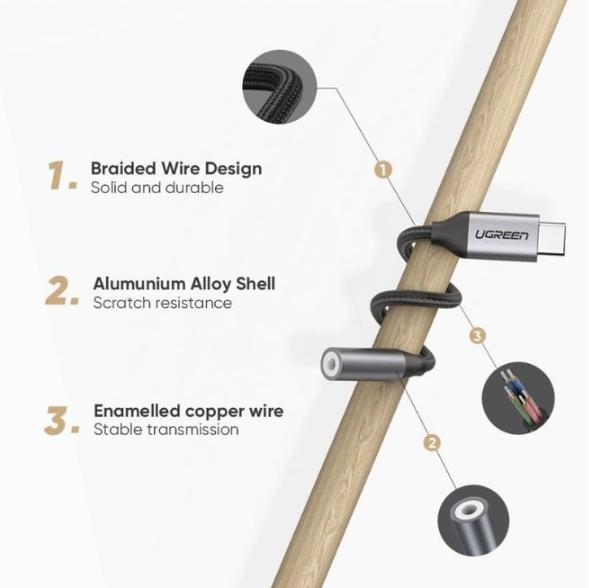 1. Braided Wire Design
Solid and durable

2. Alumunium Alloy Shell
Scratch resistance

3. Enamelled copper wire
Stable transmission

1

UGREEN

3

2