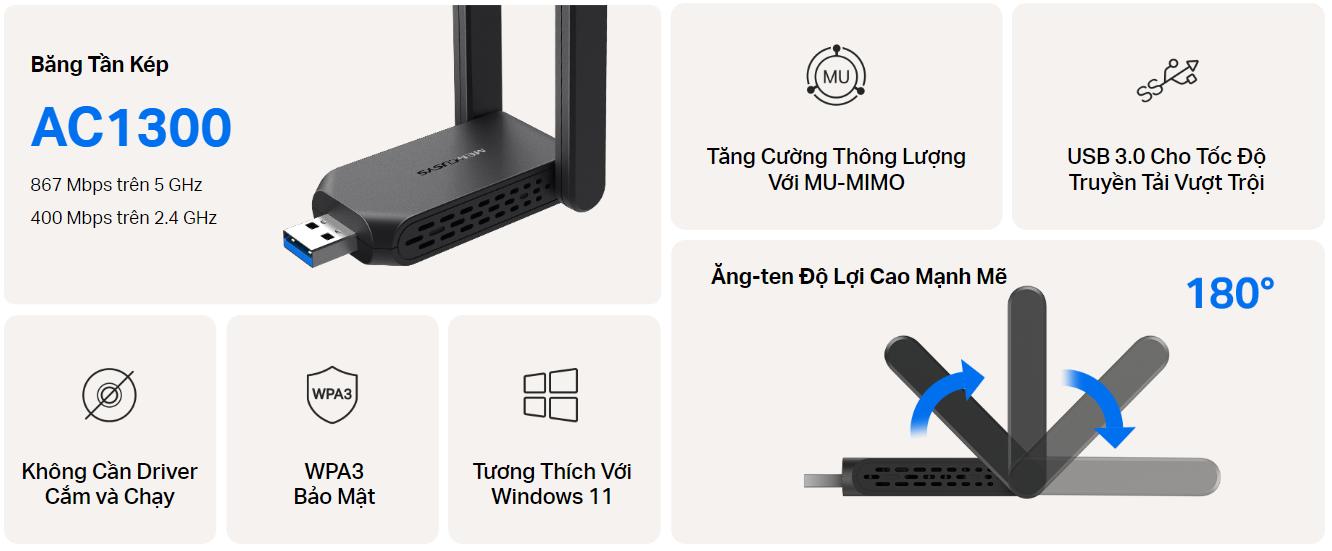 Băng Tần Kép

AC1300

867 Mbps trên 5 GHz

400 Mbps trên 2.4 GHz

MERCUSYS

MU

Tăng Cường Thông Lượng Với MU-MIMO

SS

USB 3.0 Cho Tốc Độ Truyền Tải Vượt Trội

Ăng-ten Độ Lợi Cao Mạnh Mẽ

180°

Không Cần Driver Cắm và Chạy

WPA3

WPA3 Bảo Mật

Tương Thích Với Windows 11