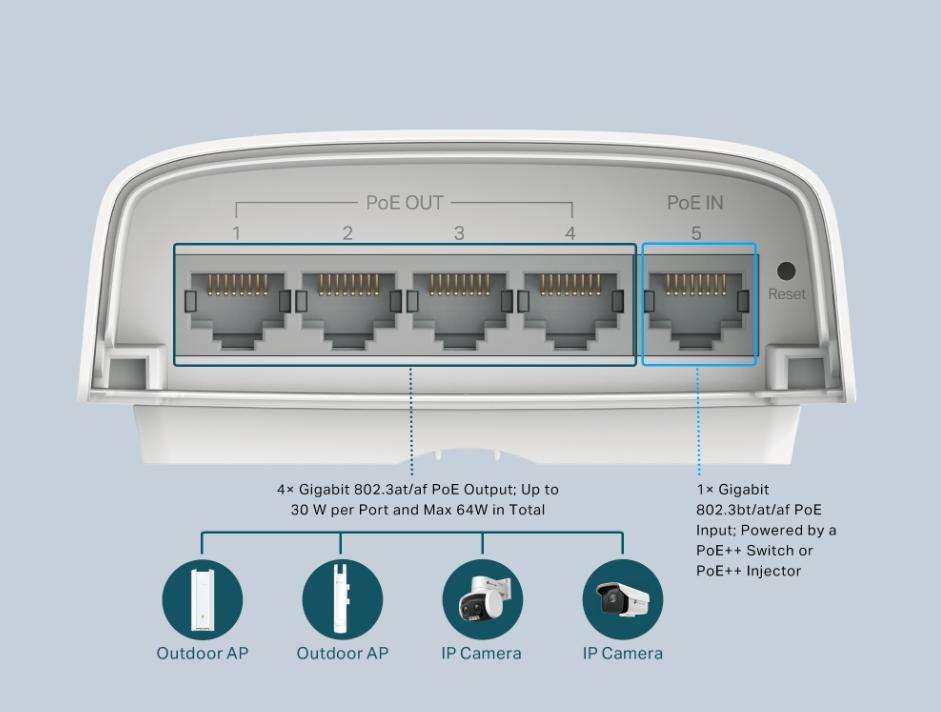 PoE OUT
1
2
3
4

PoE IN
5

Reset

4× Gigabit 802.3at/af PoE Output; Up to 30 W per Port and Max 64W in Total

1× Gigabit 802.3bt/at/af PoE Input; Powered by a PoE++ Switch or PoE++ Injector

Outdoor AP
Outdoor AP
IP Camera
IP Camera