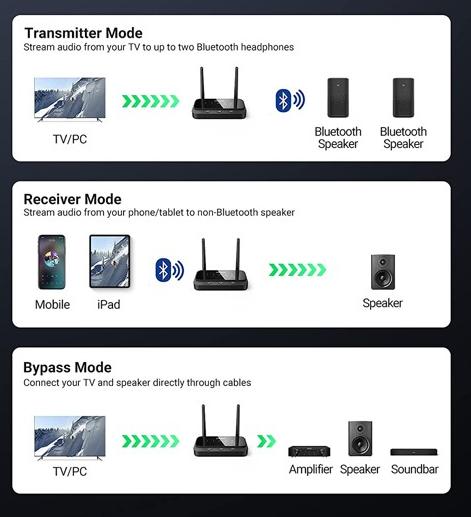 Transmitter Mode
Stream audio from your TV to up to two Bluetooth headphones

TV/PC

Bluetooth Speaker

Bluetooth Speaker

Receiver Mode
Stream audio from your phone/tablet to non-Bluetooth speaker

Mobile

iPad

Speaker

Bypass Mode
Connect your TV and speaker directly through cables

TV/PC

Amplifier

Speaker

Soundbar