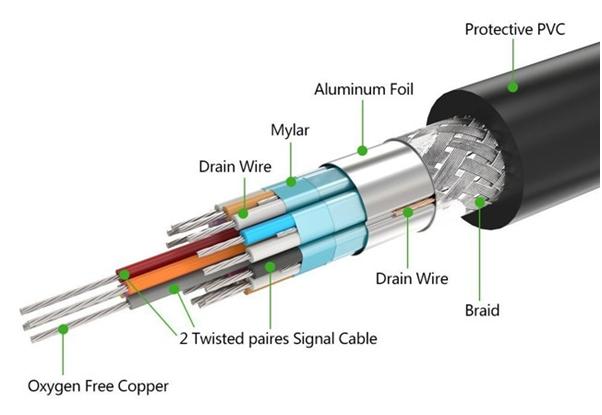 Protective PVC

Aluminum Foil

Mylar

Drain Wire

Drain Wire

Braid

2 Twisted paires Signal Cable

Oxygen Free Copper